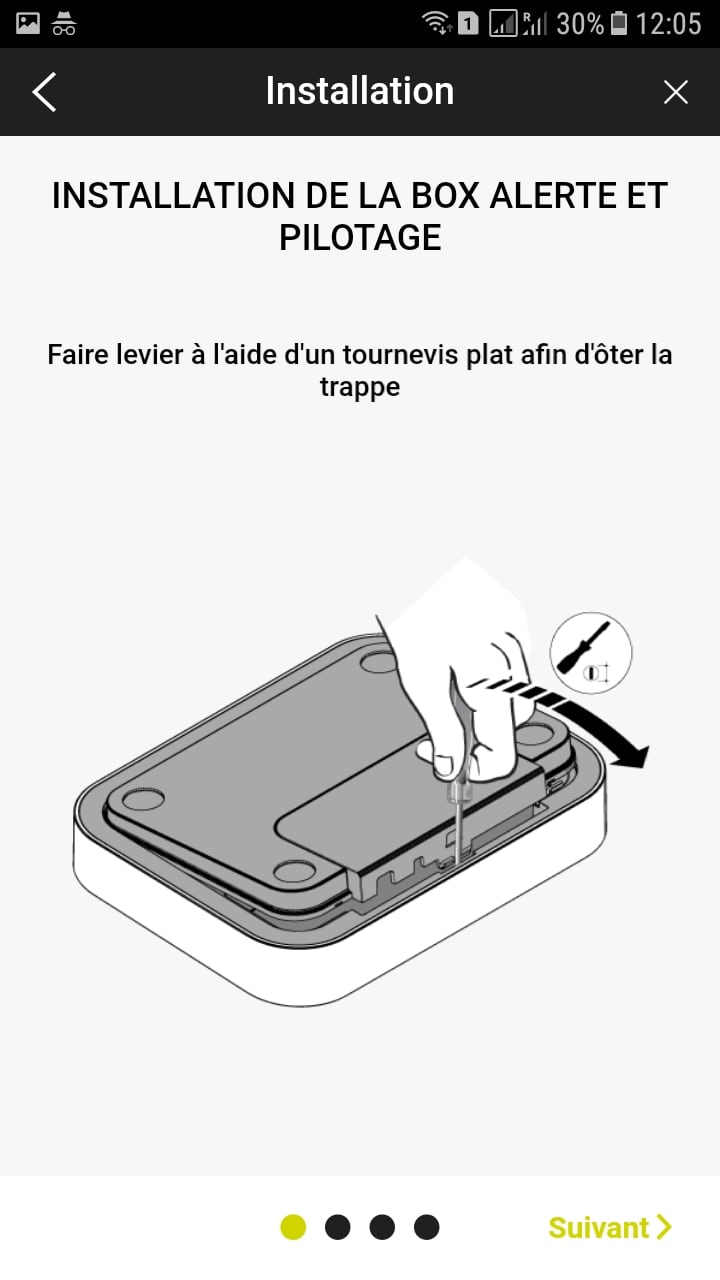 1 R 30% 12:05

Installation

INSTALLATION DE LA BOX ALERTE ET PILOTAGE

Faire levier à l'aide d'un tournevis plat afin d'ôter la trappe

Suivant