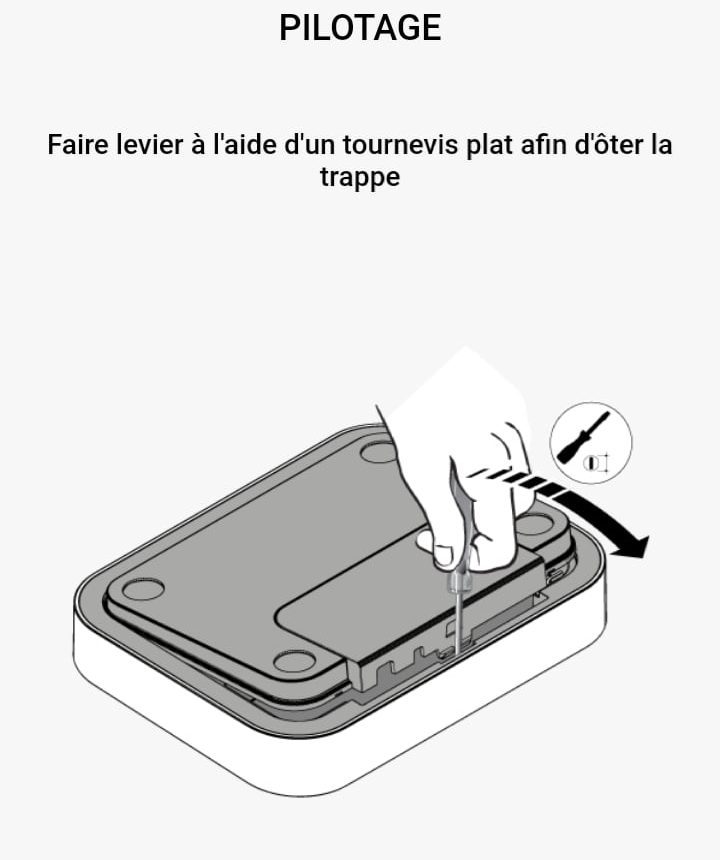 PILOTAGE

Faire levier à l'aide d'un tournevis plat afin d'ôter la trappe