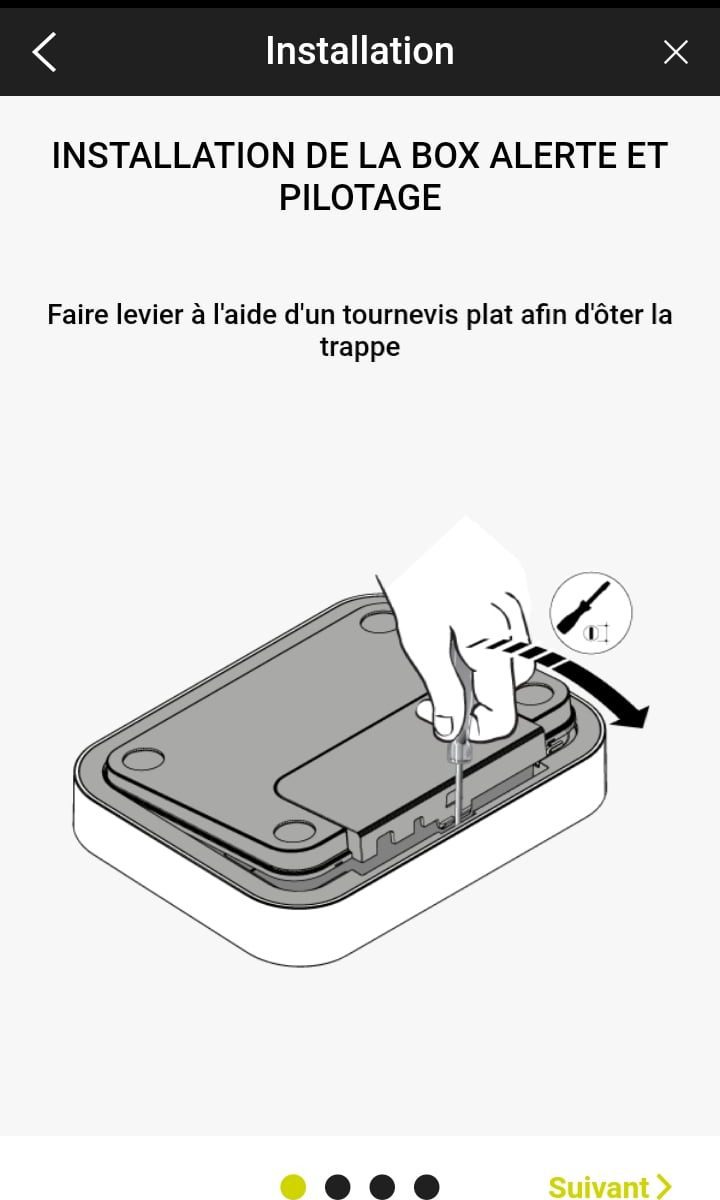 Installation

INSTALLATION DE LA BOX ALERTE ET PILOTAGE

Faire levier à l'aide d'un tournevis plat afin d'ôter la trappe

Suivant